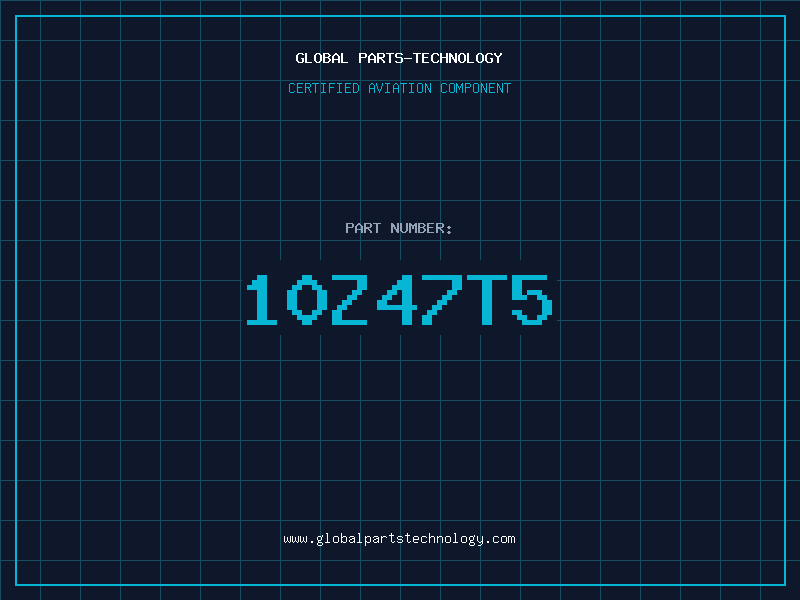 GLOBAL PARTS-TECHNOLOGY

CERTIFIED AVIATION COMPONENT

PART NUMBER:

10Z47T5

www.globalpartstechnology.com