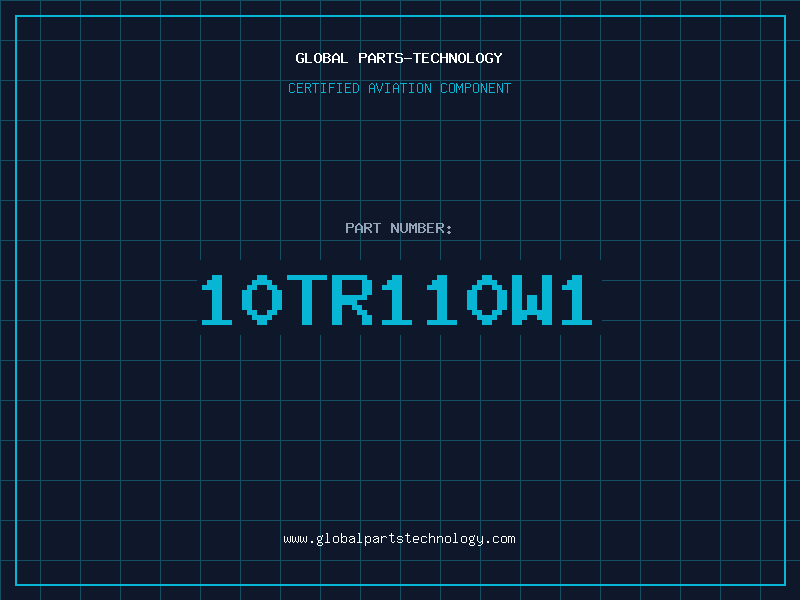 GLOBAL PARTS-TECHNOLOGY

CERTIFIED AVIATION COMPONENT

PART NUMBER:

10TR110W1

www.globalpartstechnology.com