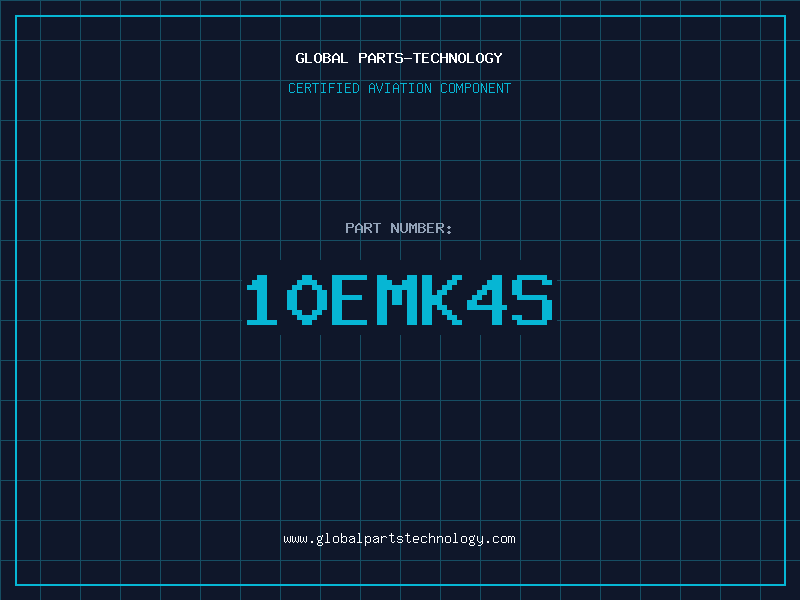 GLOBAL PARTS-TECHNOLOGY

CERTIFIED AVIATION COMPONENT

PART NUMBER:

10EMK4S

www.globalpartstechnology.com