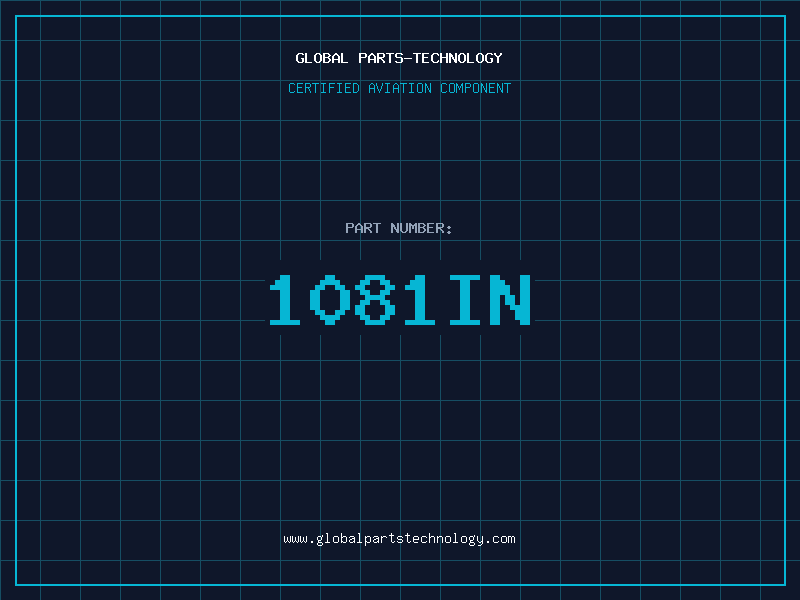 GLOBAL PARTS-TECHNOLOGY
CERTIFIED AVIATION COMPONENT

PART NUMBER:
1081IN

www.globalpartstechnology.com