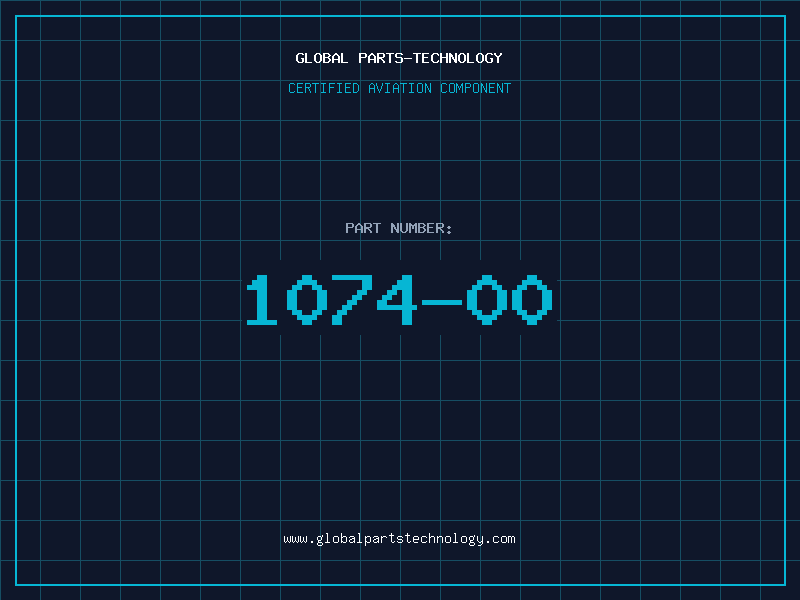 GLOBAL PARTS-TECHNOLOGY

CERTIFIED AVIATION COMPONENT

PART NUMBER:

1074-00

www.globalpartstechnology.com