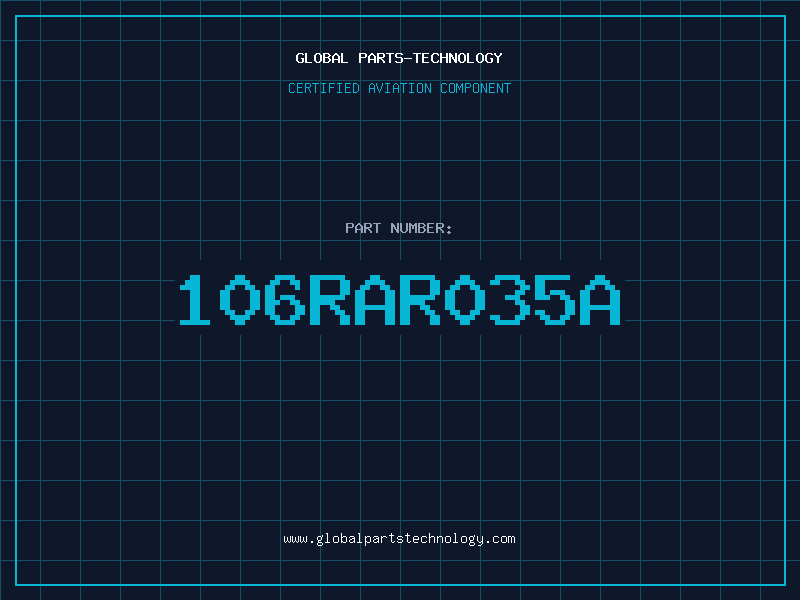 GLOBAL PARTS-TECHNOLOGY

CERTIFIED AVIATION COMPONENT

PART NUMBER:

106RAR035A

www.globalpartstechnology.com