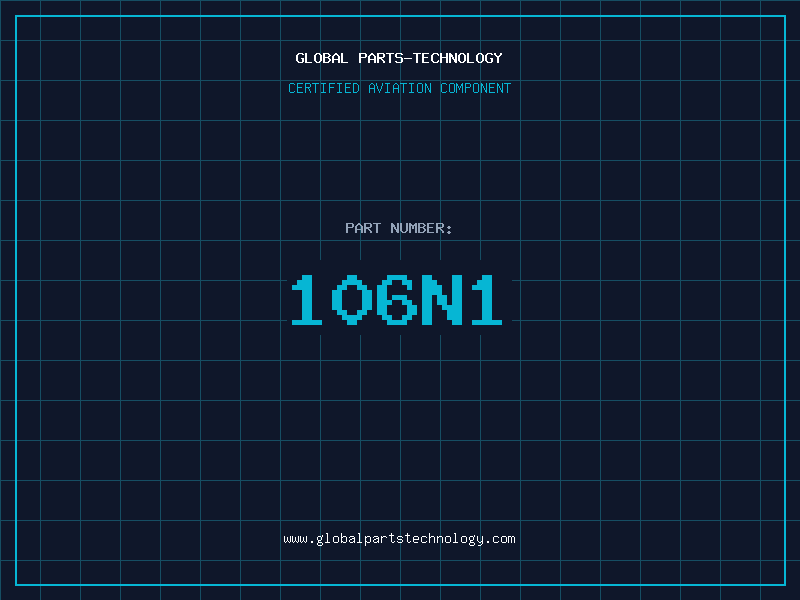 GLOBAL PARTS-TECHNOLOGY

CERTIFIED AVIATION COMPONENT

PART NUMBER:

106N1

www.globalpartstechnology.com