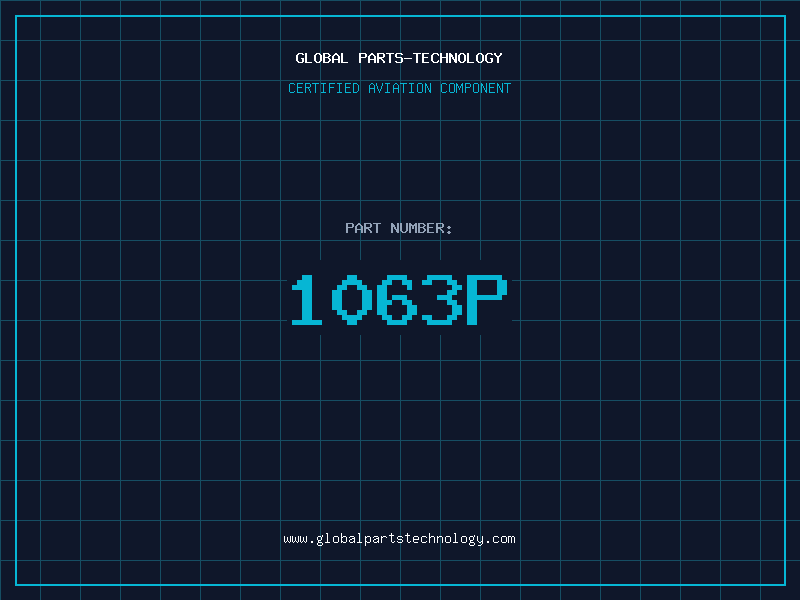 GLOBAL PARTS-TECHNOLOGY
CERTIFIED AVIATION COMPONENT

PART NUMBER:
1063P

www.globalpartstechnology.com