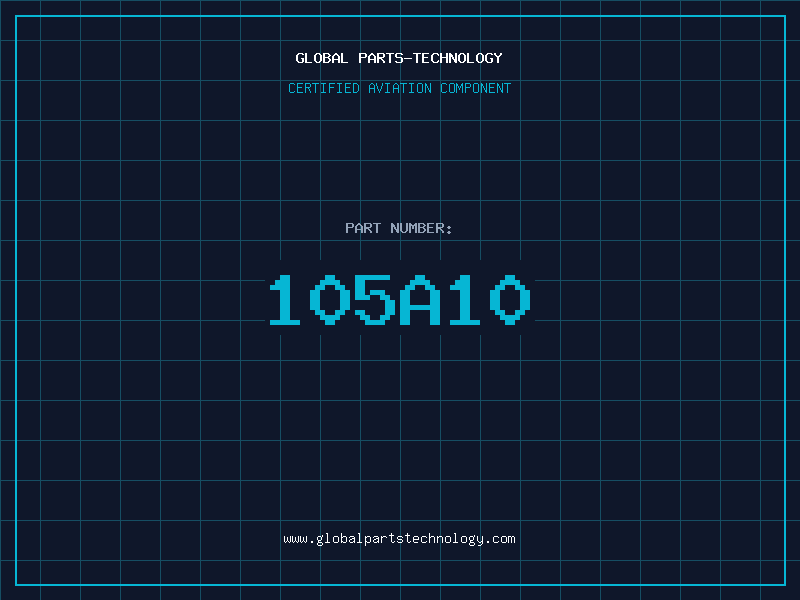 GLOBAL PARTS-TECHNOLOGY
CERTIFIED AVIATION COMPONENT

PART NUMBER:

105A10

www.globalpartstechnology.com