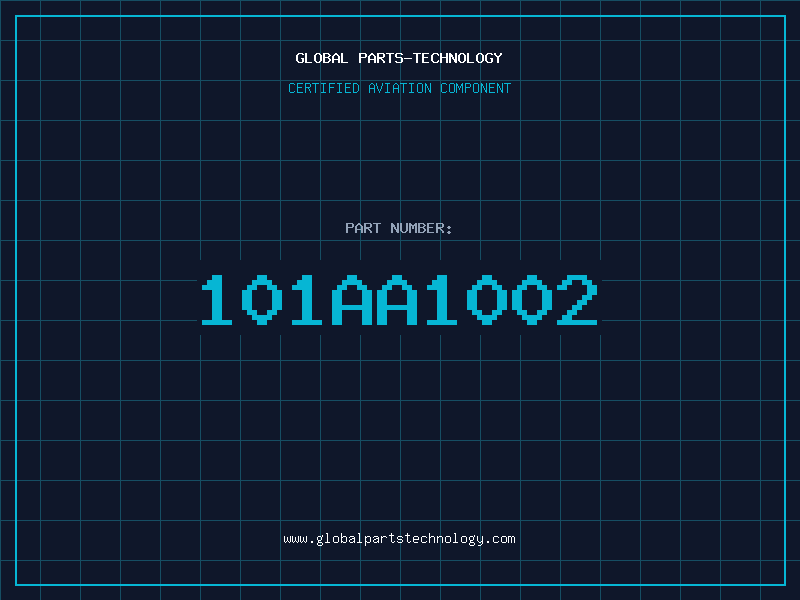 GLOBAL PARTS-TECHNOLOGY

CERTIFIED AVIATION COMPONENT

PART NUMBER:

101AA1002

www.globalpartstechnology.com