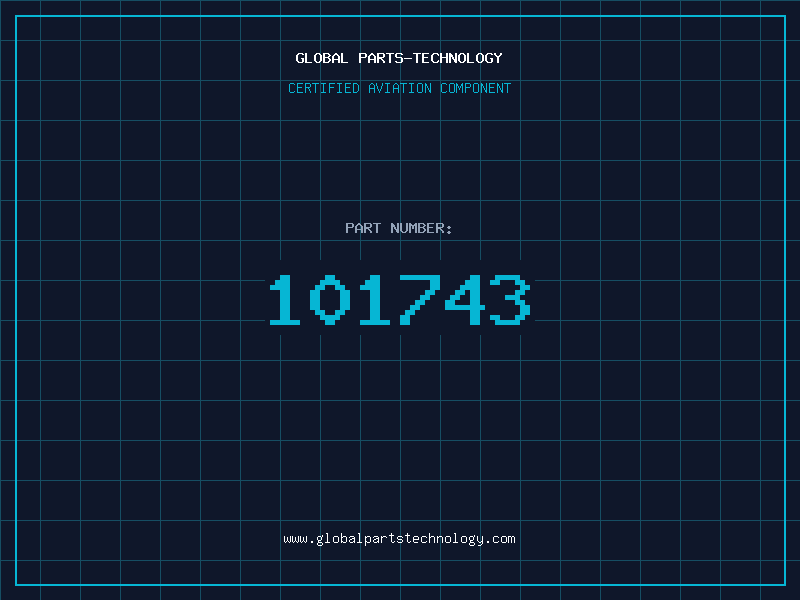 GLOBAL PARTS-TECHNOLOGY

CERTIFIED AVIATION COMPONENT

PART NUMBER:

101743

www.globalpartstechnology.com