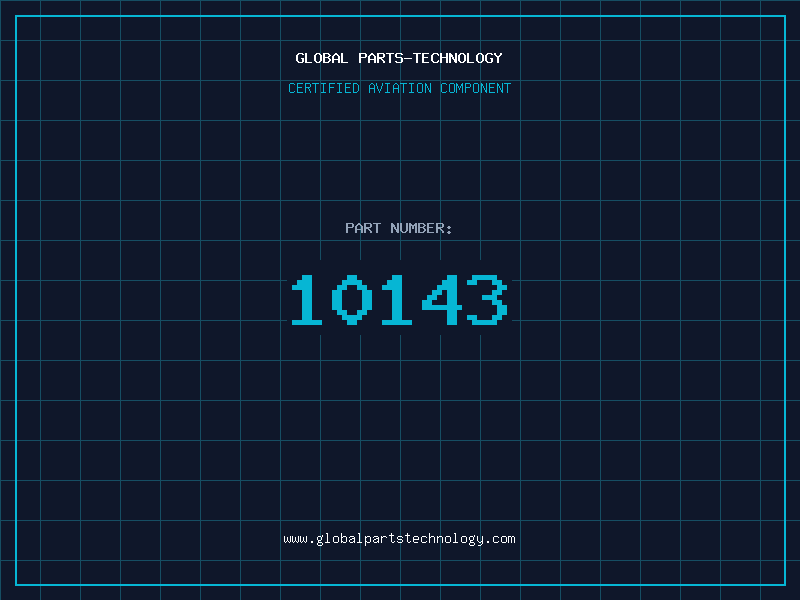 GLOBAL PARTS-TECHNOLOGY

CERTIFIED AVIATION COMPONENT

PART NUMBER:

10143

www.globalpartstechnology.com