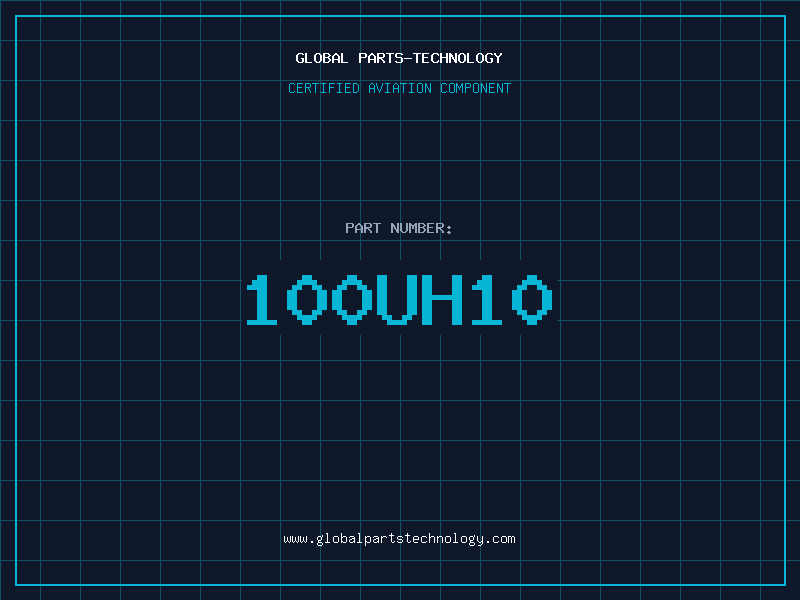 GLOBAL PARTS-TECHNOLOGY

CERTIFIED AVIATION COMPONENT

PART NUMBER:

100UH10

www.globalpartstechnology.com