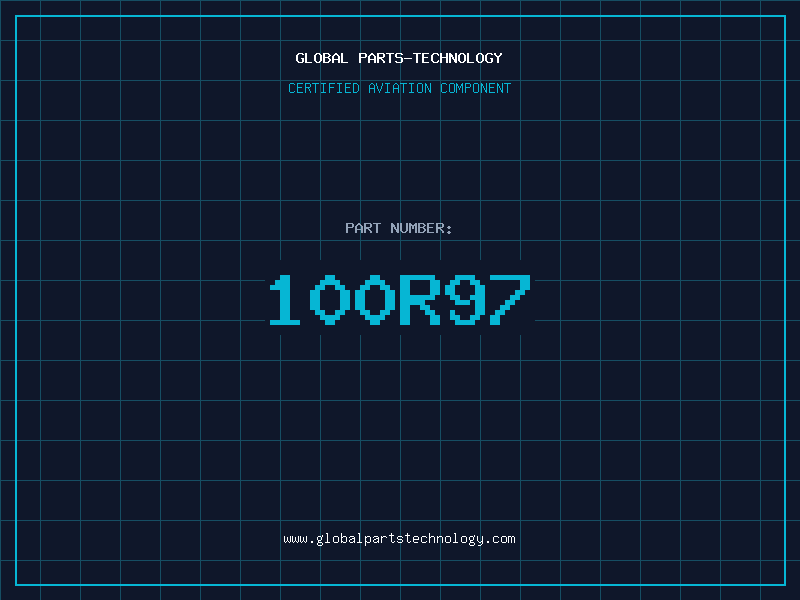 GLOBAL PARTS-TECHNOLOGY
CERTIFIED AVIATION COMPONENT

PART NUMBER:
100R97

www.globalpartstechnology.com