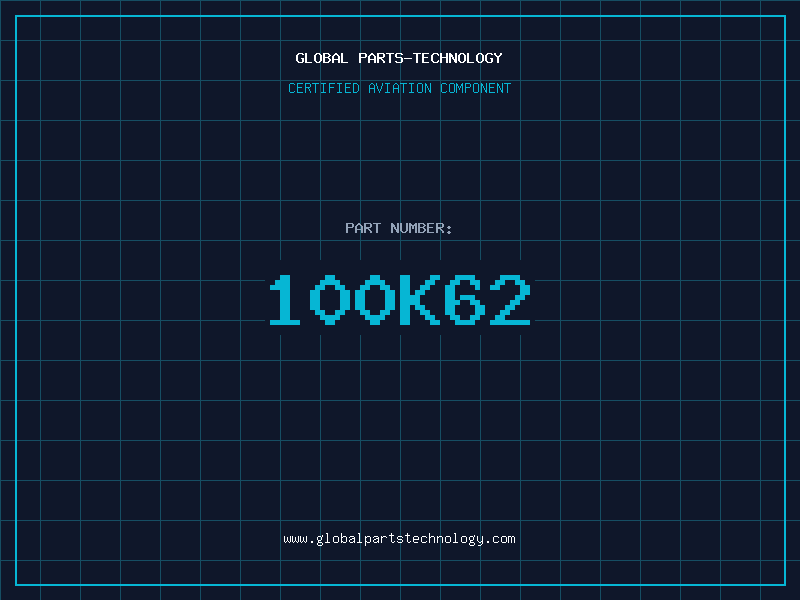 GLOBAL PARTS-TECHNOLOGY

CERTIFIED AVIATION COMPONENT

PART NUMBER:

100K62

www.globalpartstechnology.com