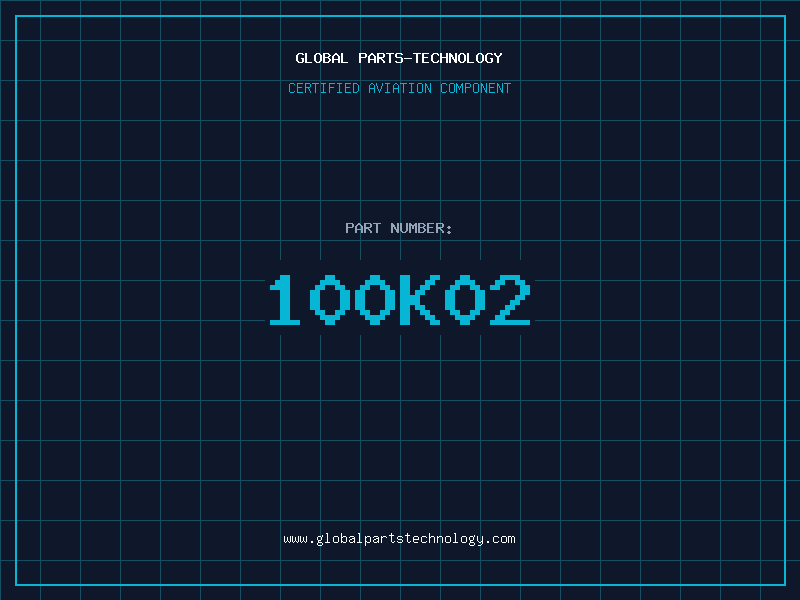 GLOBAL PARTS-TECHNOLOGY

CERTIFIED AVIATION COMPONENT

PART NUMBER:

100K02

www.globalpartstechnology.com