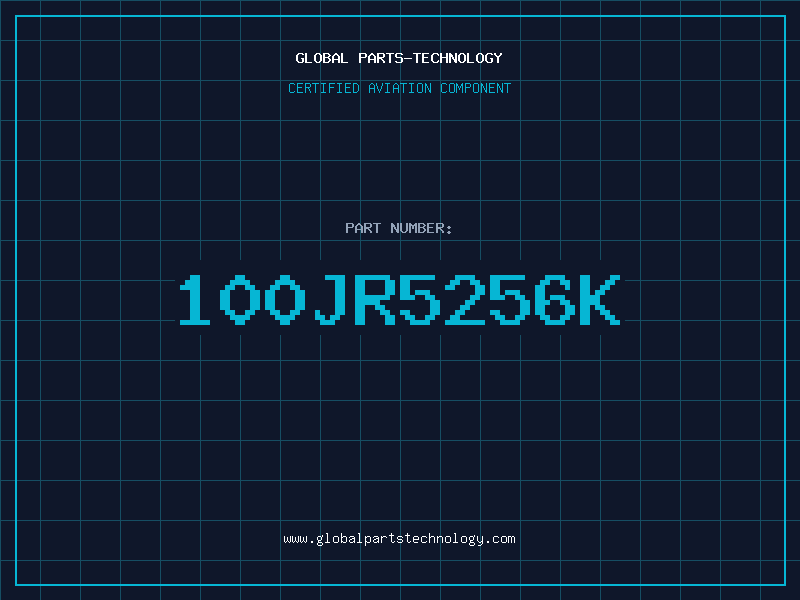 GLOBAL PARTS-TECHNOLOGY
CERTIFIED AVIATION COMPONENT

PART NUMBER:
100JR5256K

www.globalpartstechnology.com