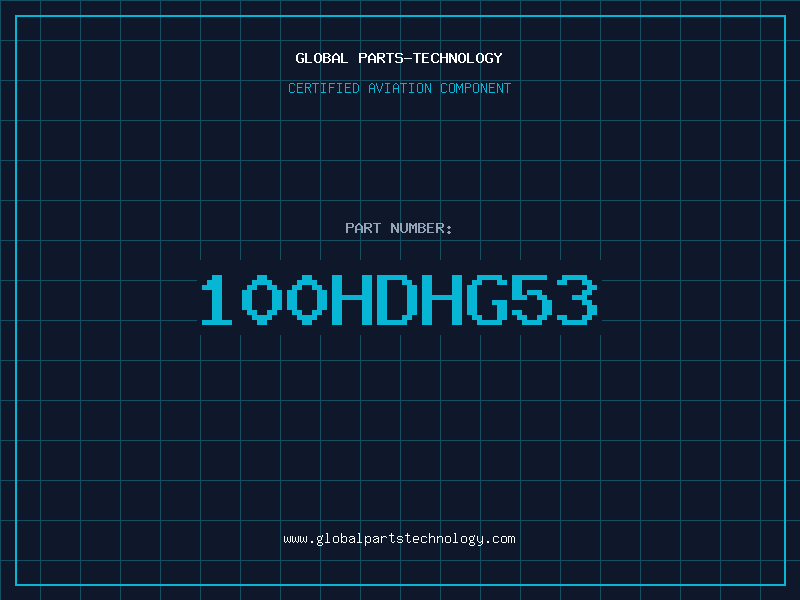 GLOBAL PARTS-TECHNOLOGY

CERTIFIED AVIATION COMPONENT

PART NUMBER:

100HDHG53

www.globalpartstechnology.com