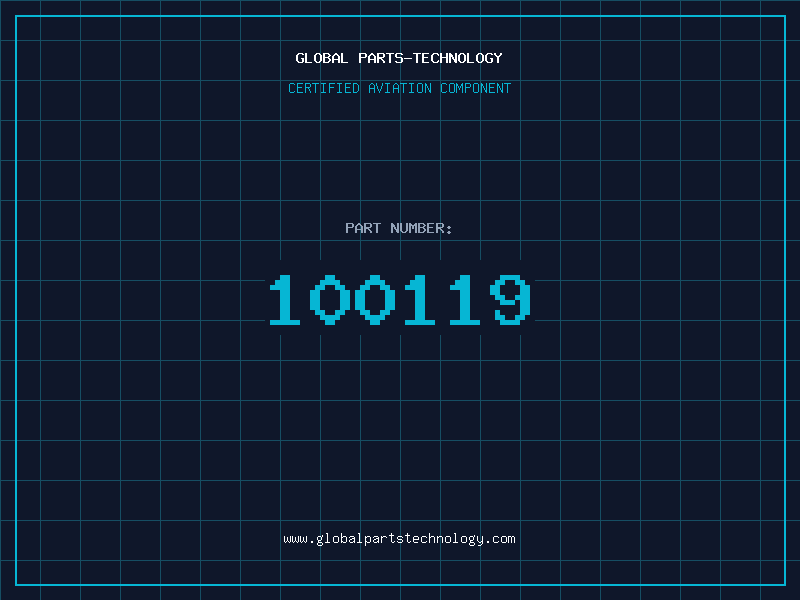 GLOBAL PARTS-TECHNOLOGY

CERTIFIED AVIATION COMPONENT

PART NUMBER:

100119

www.globalpartstechnology.com