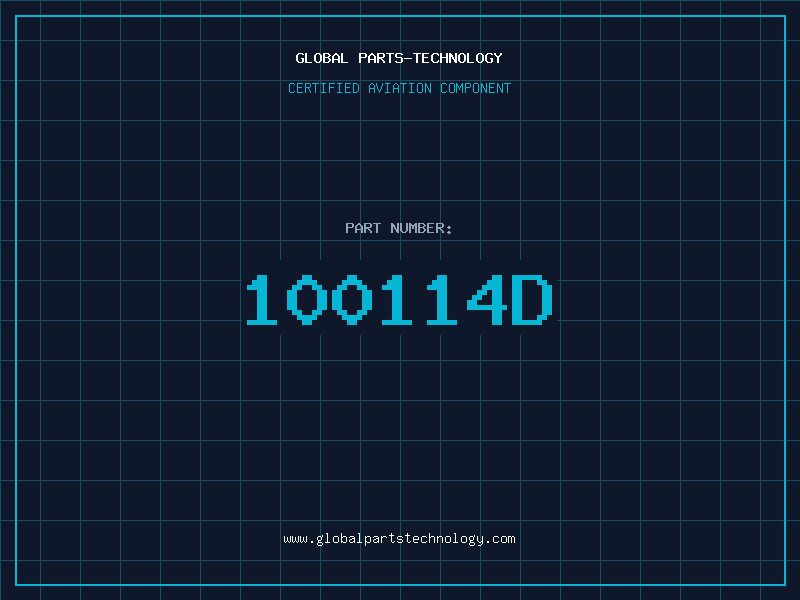 GLOBAL PARTS-TECHNOLOGY

CERTIFIED AVIATION COMPONENT

PART NUMBER:

100114D

www.globalpartstechnology.com