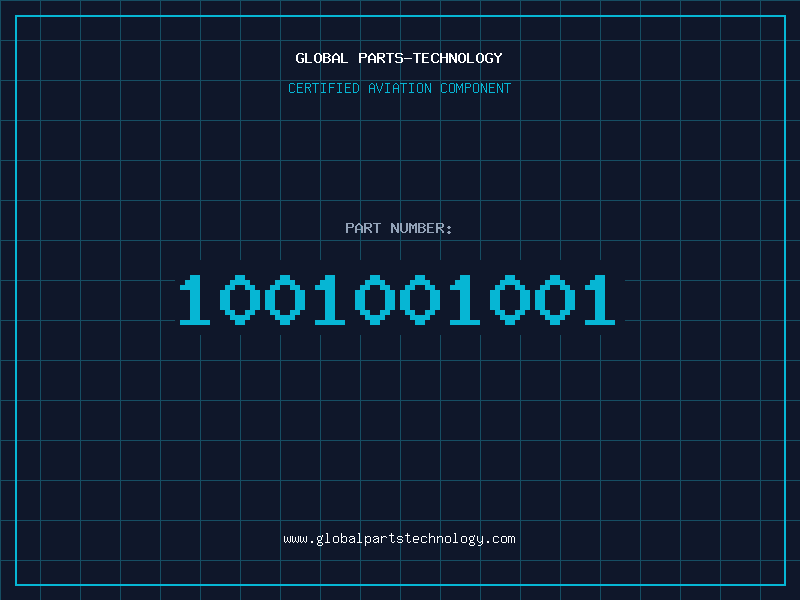 GLOBAL PARTS-TECHNOLOGY

CERTIFIED AVIATION COMPONENT

PART NUMBER:

1001001001

www.globalpartstechnology.com